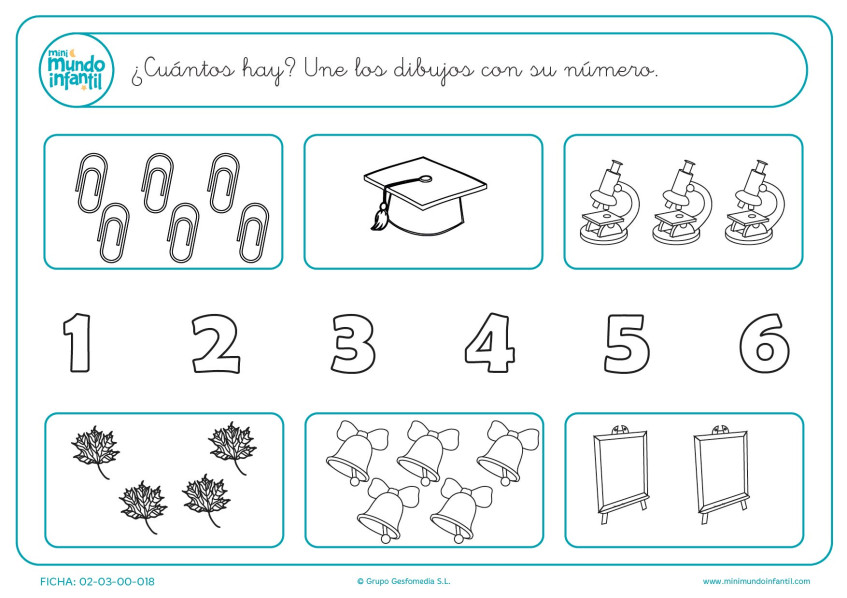 mini mundo infantil

¿Cuántos hay? Une los dibujos con su número.

1 2 3 4 5 6

FICHA: 02-03-00-018

© Grupo Gesfomedia S.L.

www.minimundoinfantil.com