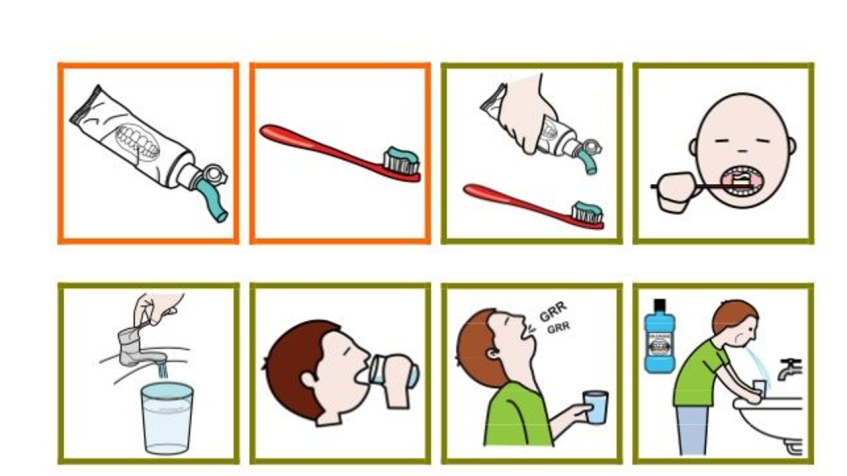 GRR
GRR