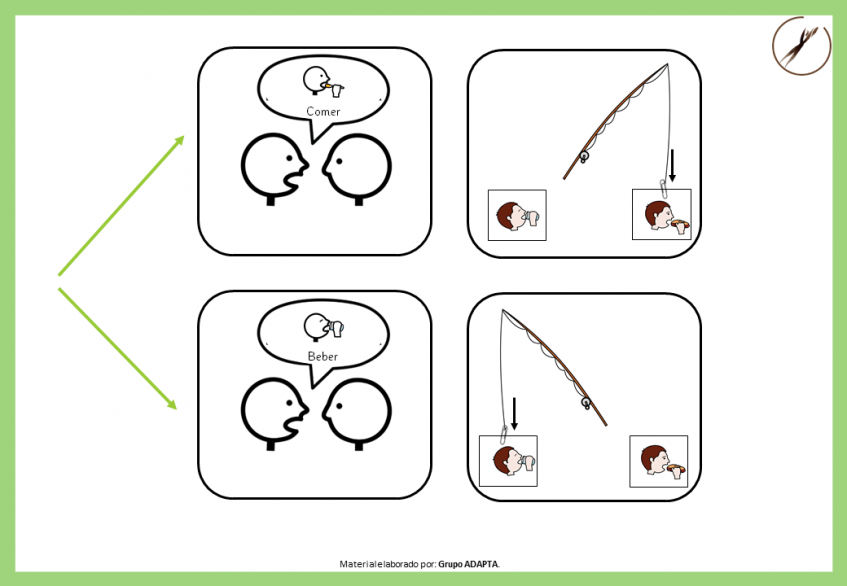 Comer

Beber

Material elaborado por: Grupo ADAPTA.