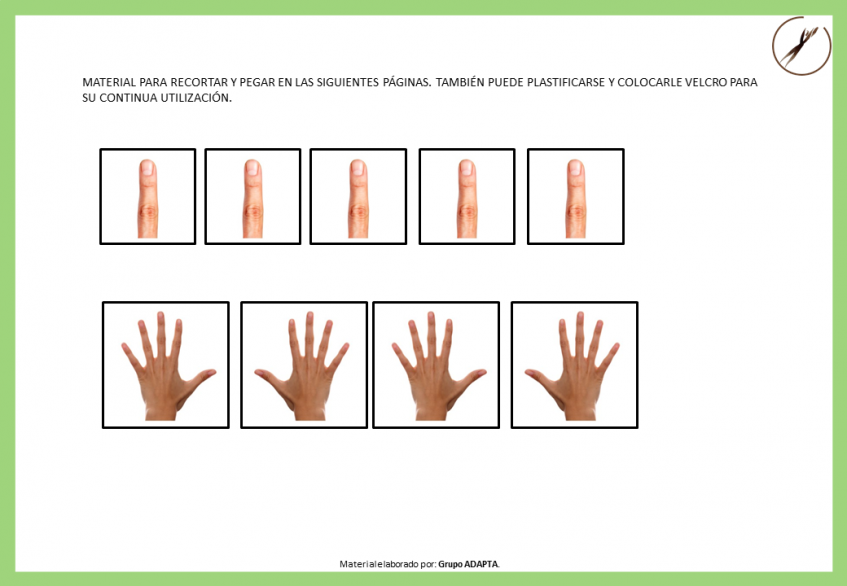 MATERIAL PARA RECORTAR Y PEGAR EN LAS SIGUIENTES PÁGINAS. TAMBIÉN PUEDE PLASTIFICARSE Y COLOCARLE VELCRO PARA SU CONTINUA UTILIZACIÓN.

Material elaborado por: Grupo ADAPTA.