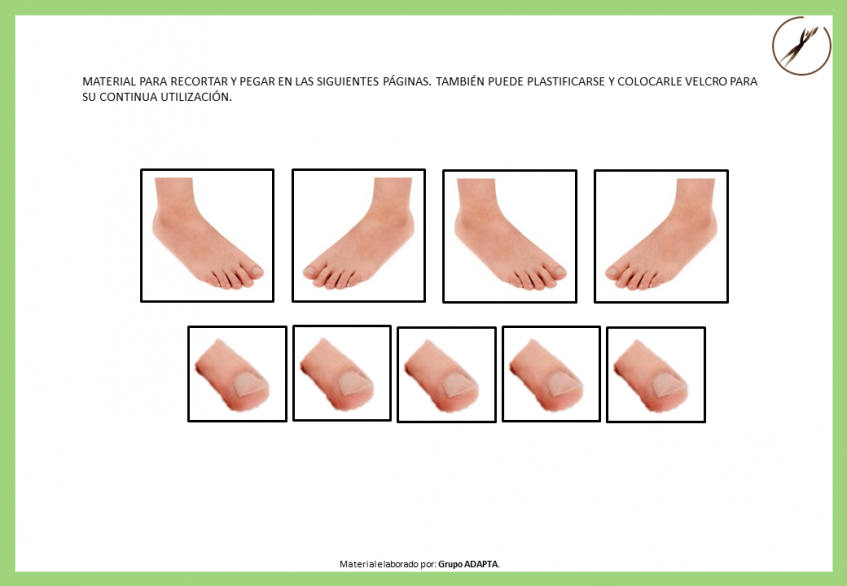 MATERIAL PARA RECORTAR Y PEGAR EN LAS SIGUIENTES PÁGINAS. TAMBIÉN PUEDE PLASTIFICARSE Y COLOCARLE VELCRO PARA SU CONTINUA UTILIZACIÓN.

Material elaborado por: Grupo ADAPTA.