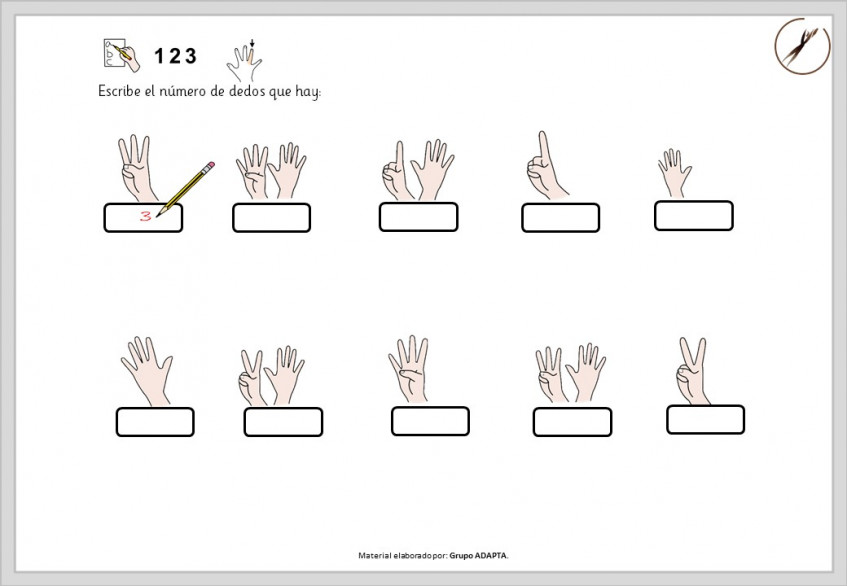 1 2 3

Escribe el número de dedos que hay:

3

Material elaborado por: Grupo ADAPTA.