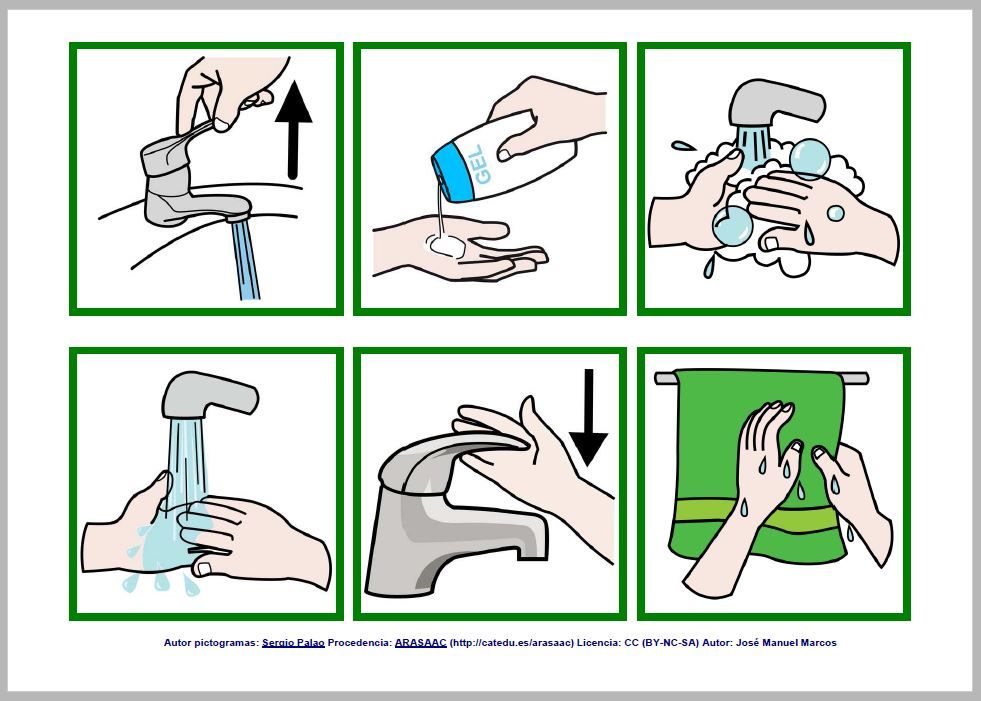 GEL

Autor pictogramas: Sergio Palao Procedencia: ARASAAC (http://catedu.es/arasaac) Licencia: CC (BY-NC-SA) Autor: José Manuel Marcos